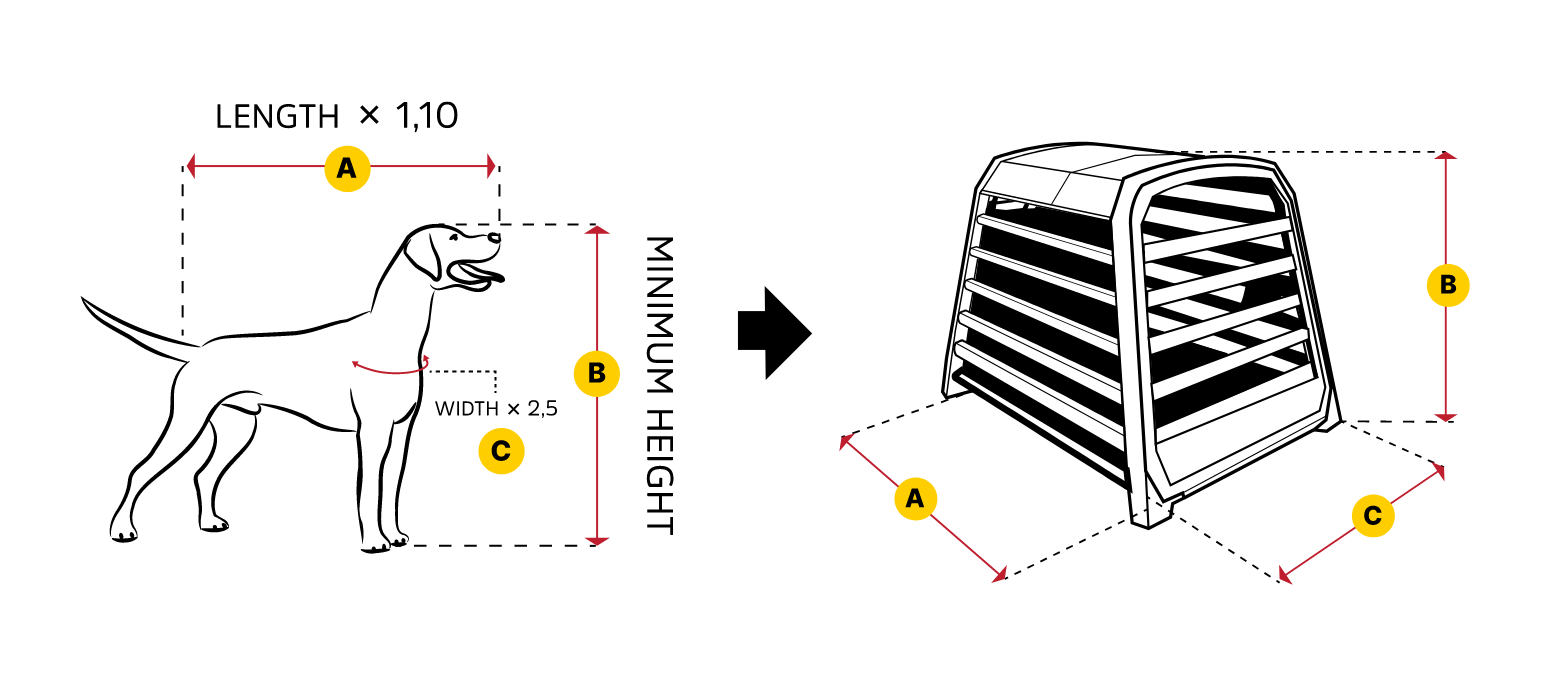 LENGTH × 1,10

A

MINIMUM HEIGHT

B

WIDTH × 2,5

C

B

A

C