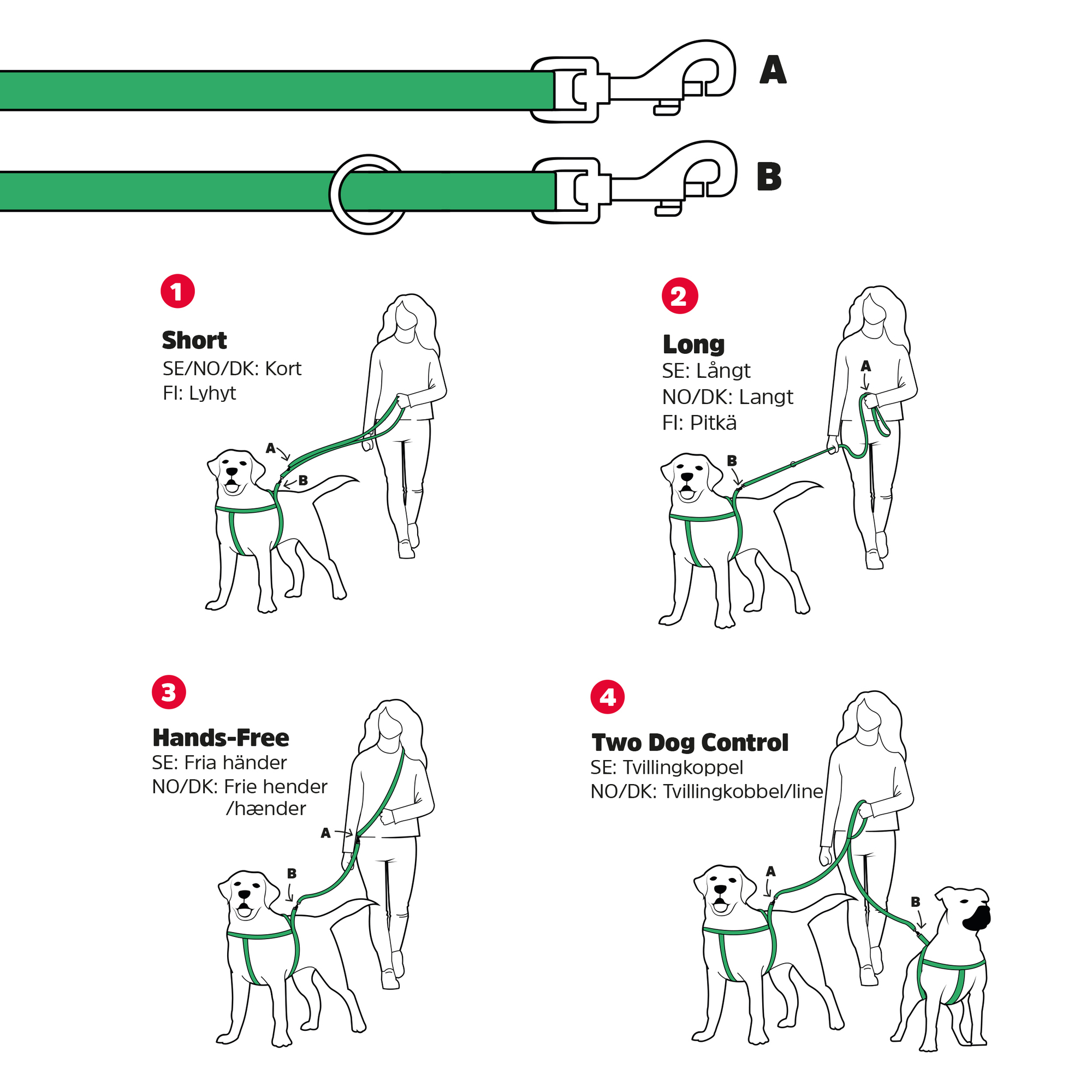 A

B

1

Short
SE/NO/DK: Kort
FI: Lyhyt

A
B

2

Long
SE: Långt
NO/DK: Langt
FI: Pitkä

A
B

3

Hands-Free
SE: Fria händer
NO/DK: Frie hender /hænder

A
B

4

Two Dog Control
SE: Tvillingkoppel
NO/DK: Tvillingkobbel/line

A
B