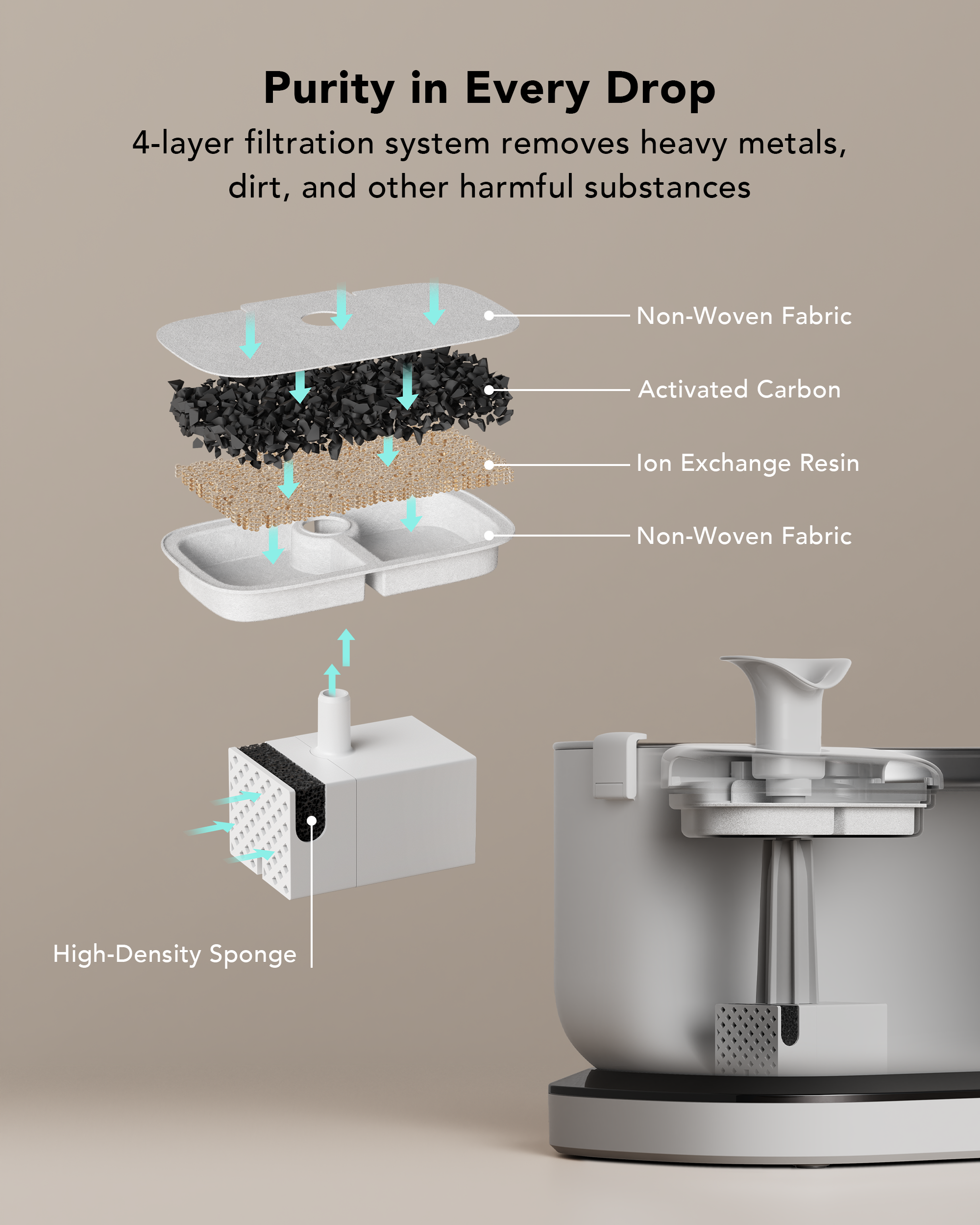 Purity in Every Drop

4-layer filtration system removes heavy metals, dirt, and other harmful substances

Non-Woven Fabric

Activated Carbon

Ion Exchange Resin

Non-Woven Fabric

High-Density Sponge