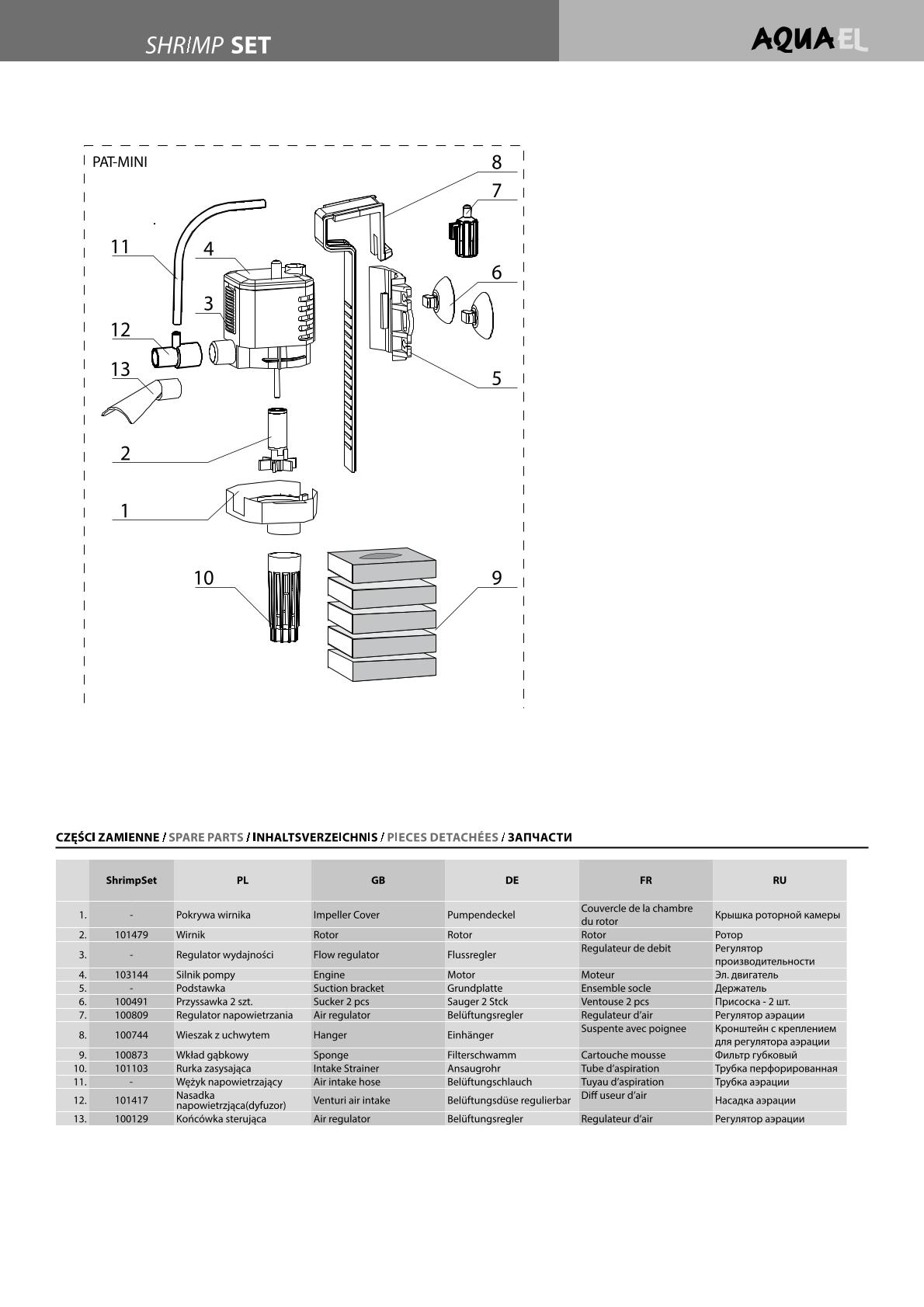 SHRIMP SET

AQUAEL

PAT-MINI

8

7

11

4

6

3

12

13

5

2

1

10

9

CZĘŚCI ZAMIENNE / SPARE PARTS / INHALTSVERZEICHNIS / PIECES DETACHÉES / ЗАПЧАСТИ

| | ShrimpSet | PL | GB | DE | FR | RU |
|---|---|---|---|---|---|---|
| 1. | - | Pokrywa wirnika | Impeller Cover | Pumpendeckel | Couvercle de la chambre du rotor | Крышка роторной камеры |
| 2. | 101479 | Wirnik | Rotor | Rotor | Rotor | Ротор |
| 3. | - | Regulator wydajności | Flow regulator | Flussregler | Regulateur de debit | Регулятор производительности |
| 4. | 103144 | Silnik pompy | Engine | Motor | Moteur | Эл. двигатель |
| 5. | - | Podstawka | Suction bracket | Grundplatte | Ensemble socle | Держатель |
| 6. | 100491 | Przyssawka 2 szt. | Sucker 2 pcs | Sauger 2 Stck | Ventouse 2 pcs | Присоска - 2 шт. |
| 7. | 100809 | Regulator napowietrzania | Air regulator | Belüftungsregler | Regulateur d'air | Регулятор аэрации |
| 8. | 100744 | Wieszak z uchwytem | Hanger | Einhänger | Suspente avec poignee | Кронштейн с креплением для регулятора аэрации |
| 9. | 100873 | Wkład gąbkowy | Sponge | Filterschwamm | Cartouche mousse | Фильтр губковый |
| 10. | 101103 | Rurka zasysająca | Intake Strainer | Ansaugrohr | Tube d'aspiration | Трубка перфорированная |
| 11. | - | Wężyk napowietrzający | Air intake hose | Belüftungschlauch | Tuyau d'aspiration | Трубка аэрации |
| 12. | 101417 | Nasadka napowietrzjąca(dyfuzor) | Venturi air intake | Belüftungsdüse regulierbar | Diff useur d'air | Насадка аэрации |
| 13. | 100129 | Końcówka sterująca | Air regulator | Belüftungsregler | Regulateur d'air | Регулятор аэрации |